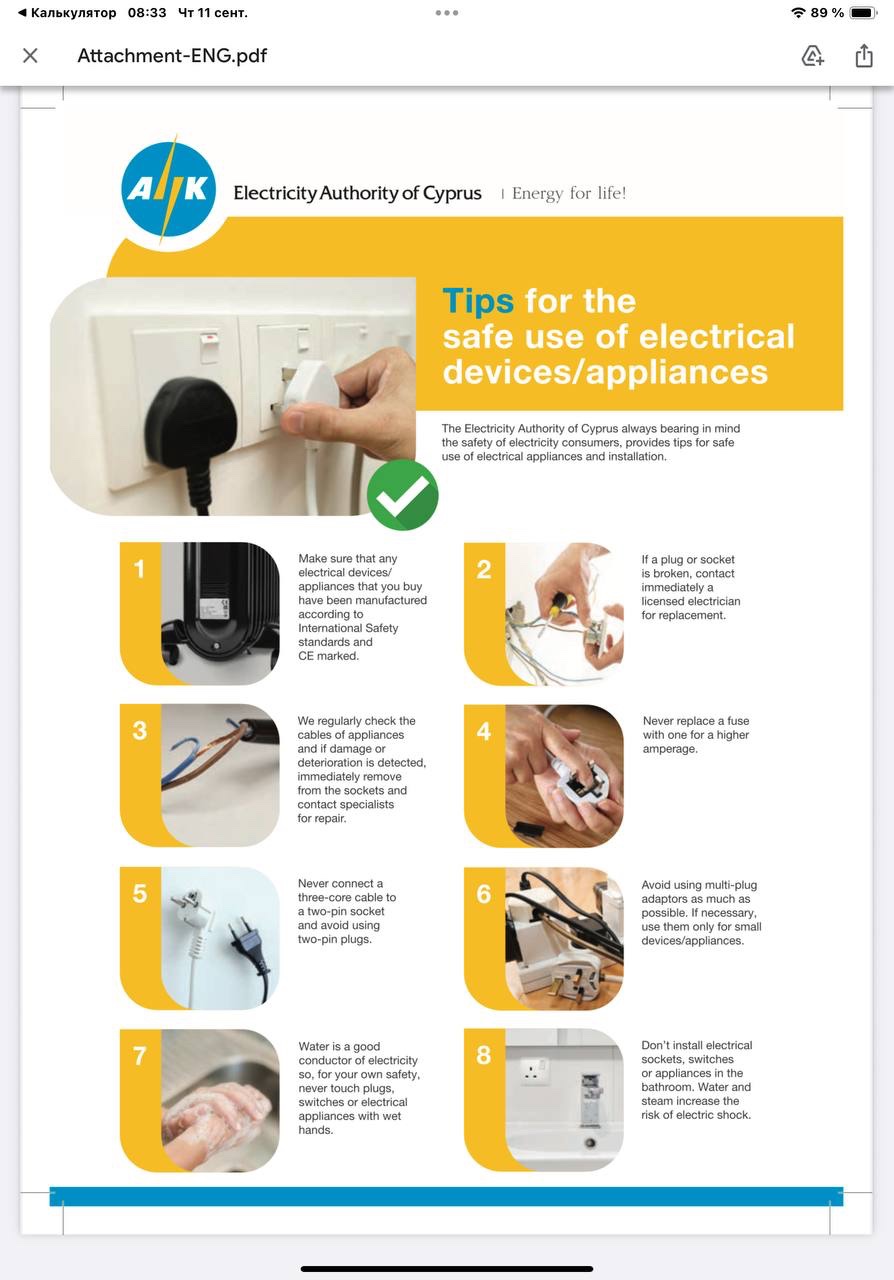 ◀ Калькулятор 08:33 Чт 11 сент.

89 %

Attachment-ENG.pdf

AHK

Electricity Authority of Cyprus | Energy for life!

Tips for the safe use of electrical devices/appliances

The Electricity Authority of Cyprus always bearing in mind the safety of electricity consumers, provides tips for safe use of electrical appliances and installation.

1

Make sure that any electrical devices/ appliances that you buy have been manufactured according to International Safety standards and CE marked.

2

If a plug or socket is broken, contact immediately a licensed electrician for replacement.

3

We regularly check the cables of appliances and if damage or deterioration is detected, immediately remove from the sockets and contact specialists for repair.

4

Never replace a fuse with one for a higher amperage.

5

Never connect a three-core cable to a two-pin socket and avoid using two-pin plugs.

6

Avoid using multi-plug adaptors as much as possible. If necessary, use them only for small devices/appliances.

7

Water is a good conductor of electricity so, for your own safety, never touch plugs, switches or electrical appliances with wet hands.

8

Don't install electrical sockets, switches or appliances in the bathroom. Water and steam increase the risk of electric shock.